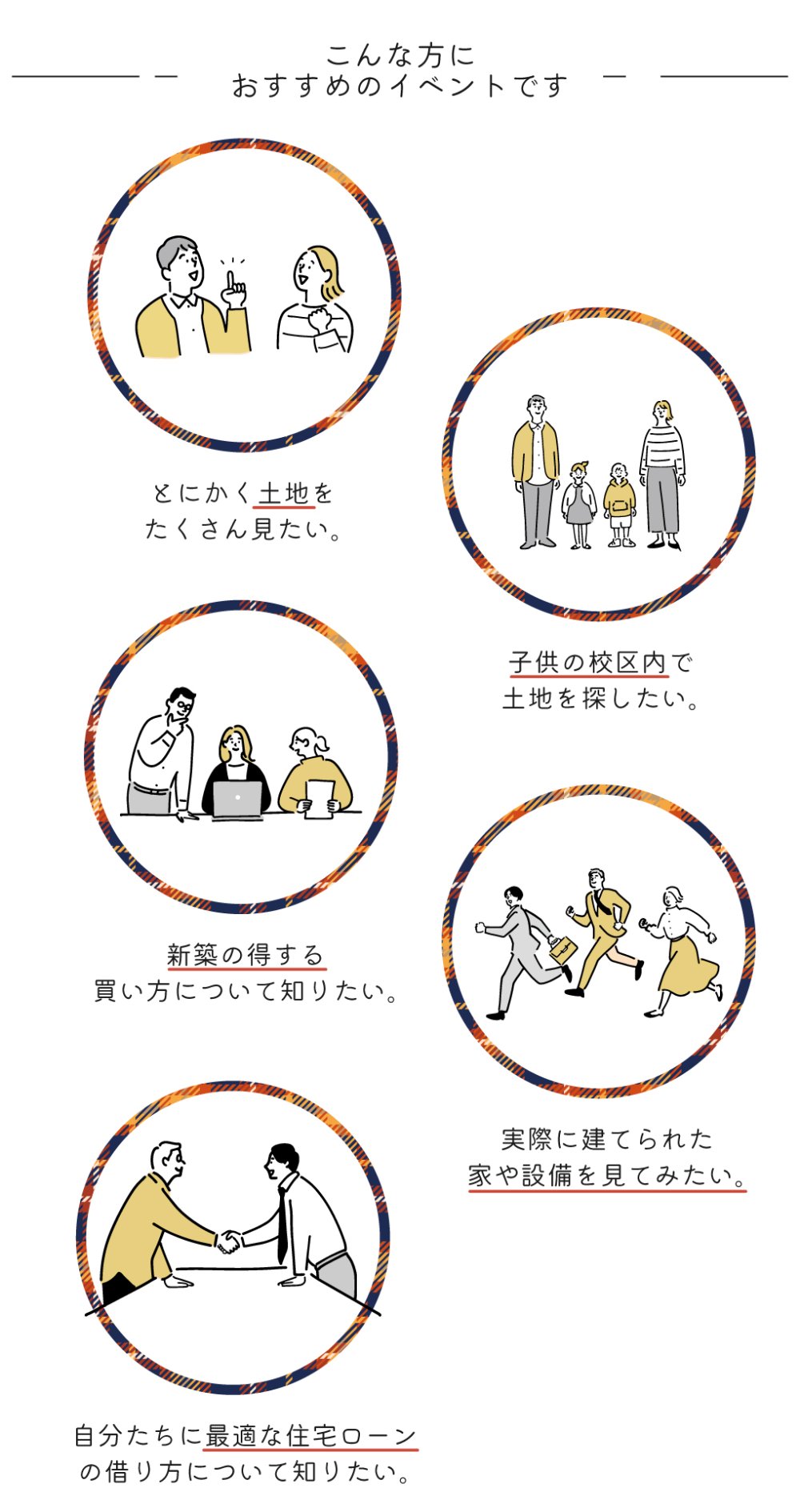 こんな方に
おすすめのイベントです

とにかく土地を
たくさん見たい。

子供の校区内で
土地を探したい。

新築の得する
買い方について知りたい。

実際に建てられた
家や設備を見てみたい。

自分たちに最適な住宅ローン
の借り方について知りたい。